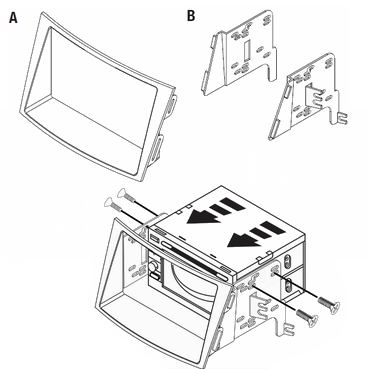 A

B