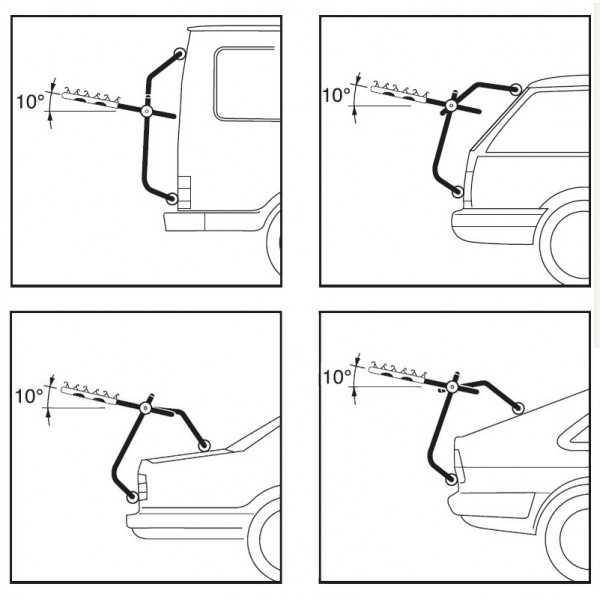 10°

10°

10°

10°