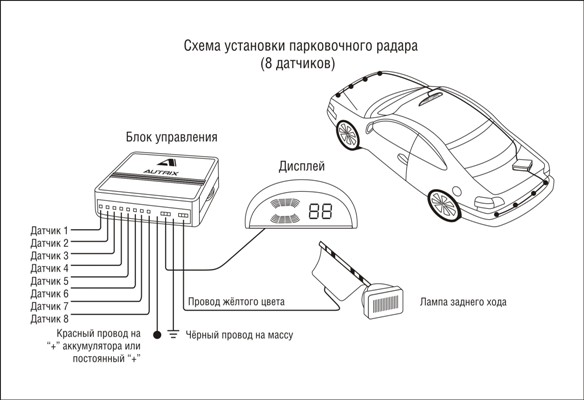 Схема установки парковочного радара
(8 датчиков)

Блок управления

AUTRIX

Дисплей

88

Датчик 1
Датчик 2
Датчик 3
Датчик 4
Датчик 5
Датчик 6
Датчик 7
Датчик 8

Провод жёлтого цвета

Лампа заднего хода

Красный провод на "+" аккумулятора или постоянный "+"

Чёрный провод на массу